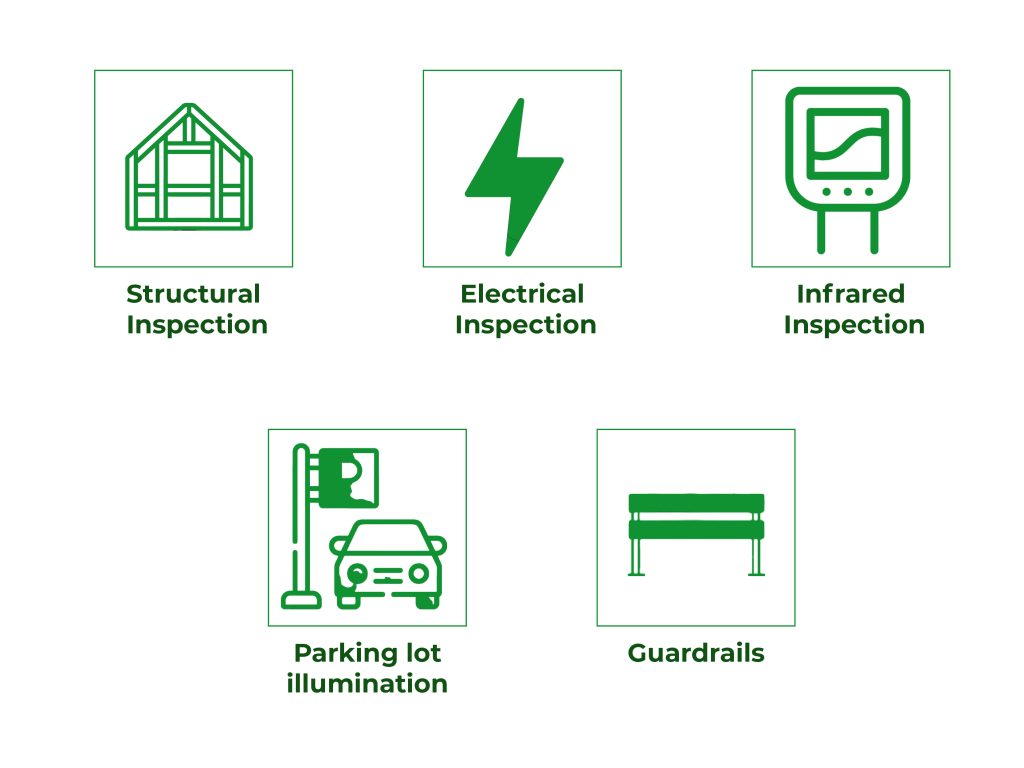 Structural Inspection

Electrical Inspection

Infrared Inspection

P

Parking lot illumination

Guardrails