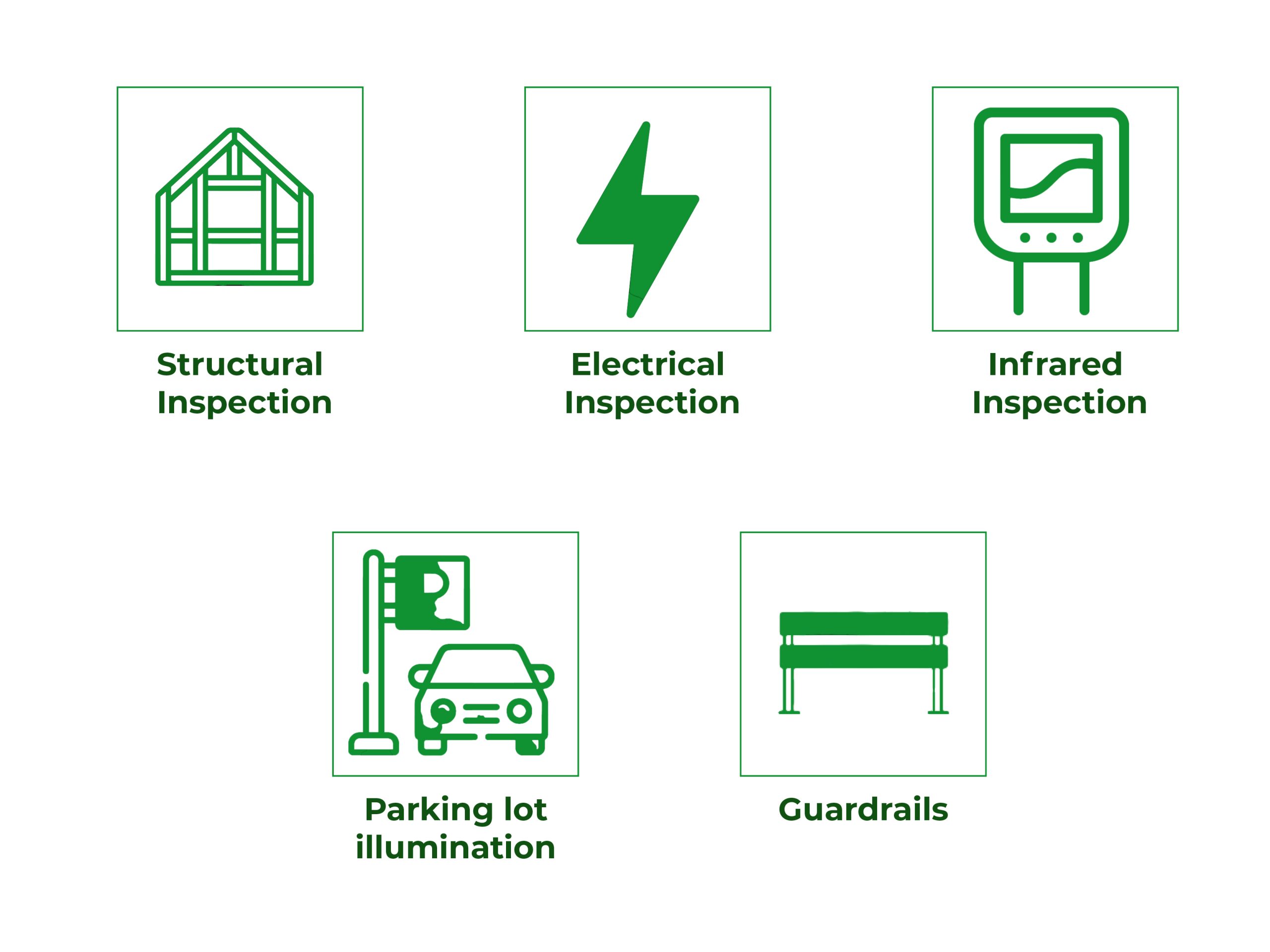 Structural Inspection

Electrical Inspection

Infrared Inspection

P

Parking lot illumination

Guardrails